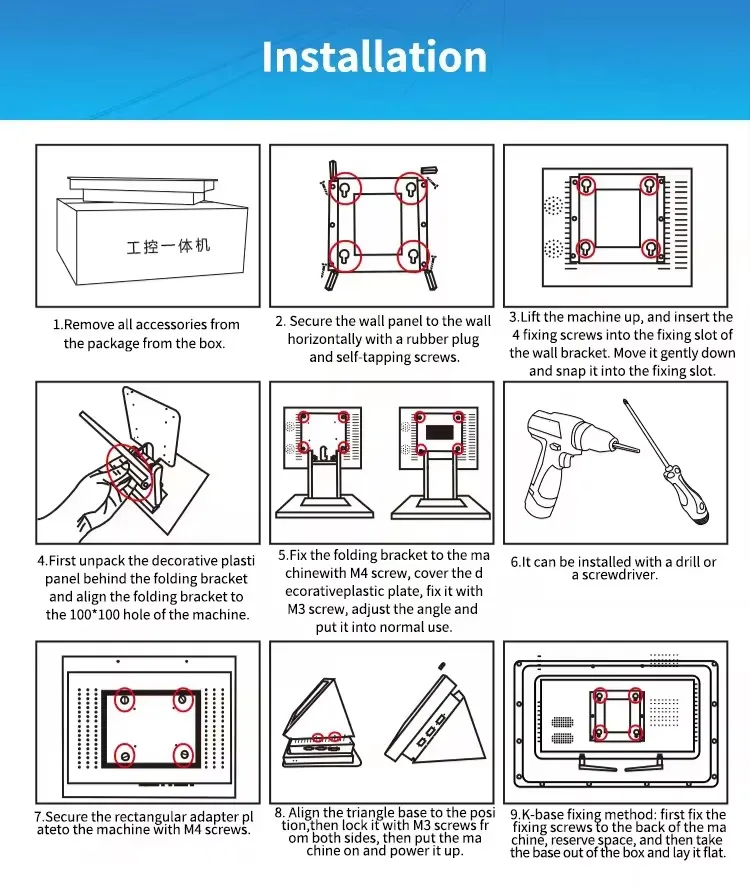 Installation

工控一体机

1.Remove all accessories from the package from the box.

2. Secure the wall panel to the wall horizontally with a rubber plug and self-tapping screws.

3.Lift the machine up, and insert the 4 fixing screws into the fixing slot of the wall bracket. Move it gently down and snap it into the fixing slot.

4.First unpack the decorative plasti panel behind the folding bracket and align the folding bracket to the 100*100 hole of the machine.

5.Fix the folding bracket to the ma chinewith M4 screw, cover the d ecorativeplastic plate, fix it with M3 screw, adjust the angle and put it into normal use.

6.It can be installed with a drill or a screwdriver.

7.Secure the rectangular adapter pl ateto the machine with M4 screws.

8. Align the triangle base to the posi tion,then lock it with M3 screws fr om both sides, then put the ma chine on and power it up.

9.K-base fixing method: first fix the fixing screws to the back of the ma chine, reserve space, and then take the base out of the box and lay it flat.